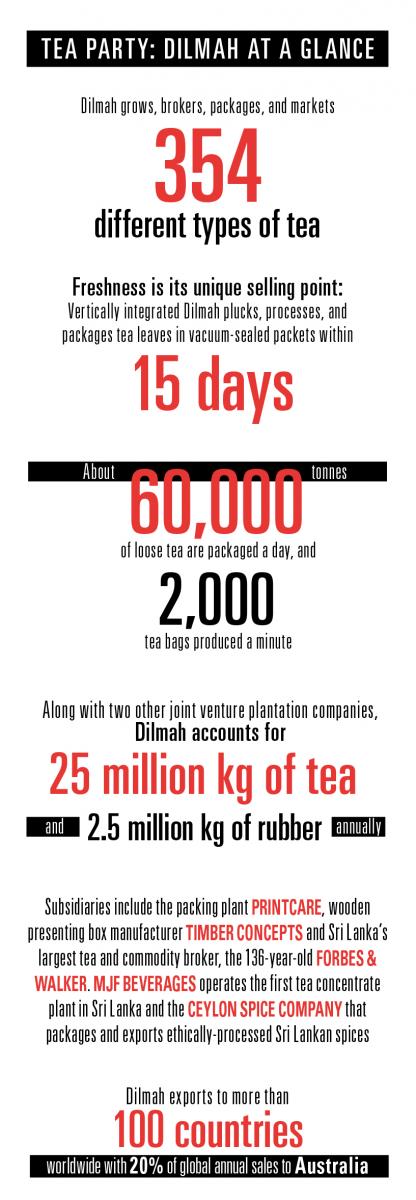 TEA PARTY: DILMAH AT A GLANCE

Dilmah grows, brokers, packages, and markets

354

different types of tea

Freshness is its unique selling point:
Vertically integrated Dilmah plucks, processes, and packages tea leaves in vacuum-sealed packets within

15 days

About 60,000 tonnes

of loose tea are packaged a day, and

2,000

tea bags produced a minute

Along with two other joint venture plantation companies, Dilmah accounts for

25 million kg of tea

and 2.5 million kg of rubber annually

Subsidiaries include the packing plant PRINTCARE, wooden presenting box manufacturer TIMBER CONCEPTS and Sri Lanka's largest tea and commodity broker, the 136-year-old FORBES & WALKER. MJF BEVERAGES operates the first tea concentrate plant in Sri Lanka and the CEYLON SPICE COMPANY that packages and exports ethically-processed Sri Lankan spices

Dilmah exports to more than

100 countries

worldwide with 20% of global annual sales to Australia