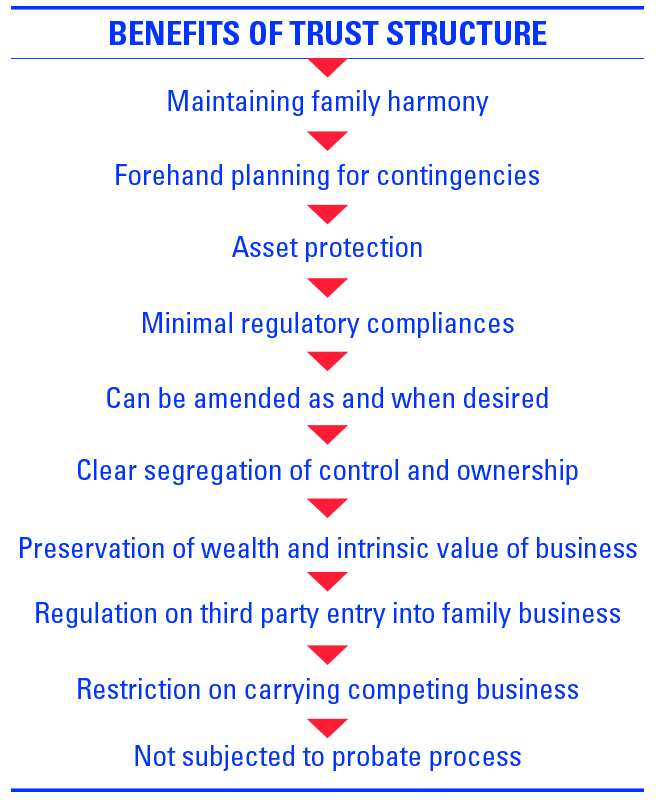 BENEFITS OF TRUST STRUCTURE

Maintaining family harmony

Forehand planning for contingencies

Asset protection

Minimal regulatory compliances

Can be amended as and when desired

Clear segregation of control and ownership

Preservation of wealth and intrinsic value of business

Regulation on third party entry into family business

Restriction on carrying competing business

Not subjected to probate process